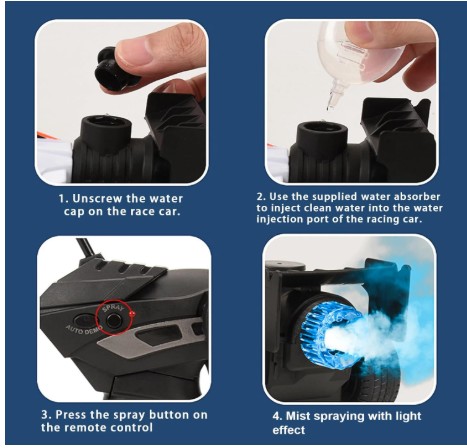 1. Unscrew the water cap on the race car.

2. Use the supplied water absorber to inject clean water into the water injection port of the racing car.

AUTO DEMO

SPRAY

3. Press the spray button on the remote control

4. Mist spraying with light effect